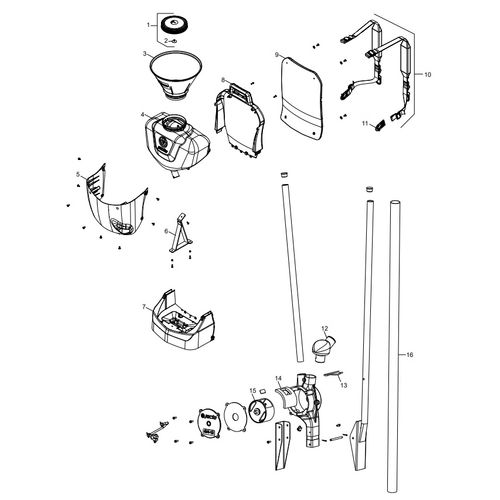 1
2
3
4
5
6
7
8
9
10
11
12
13
14
15
16