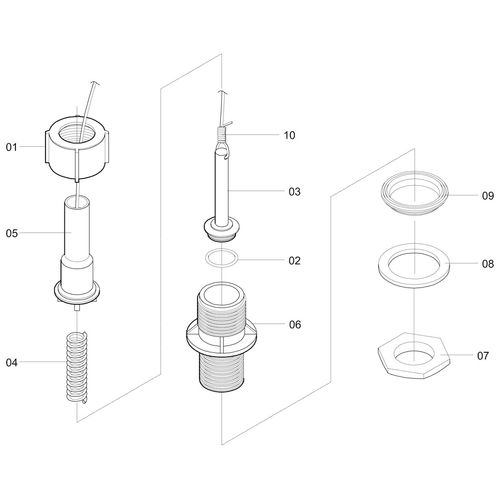 01
05
04
10
03
02
06
09
08
07