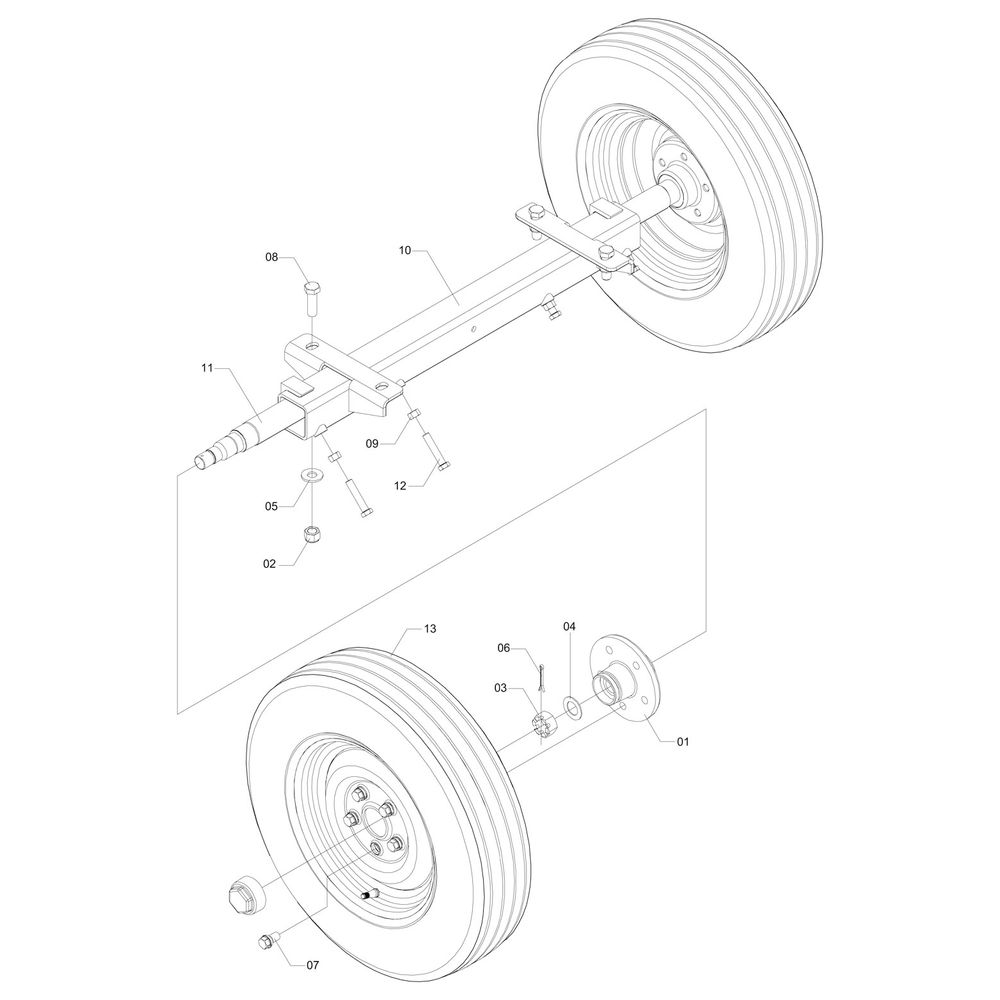 08
10
11
09
12
05
02
13
06
04
03
01
07