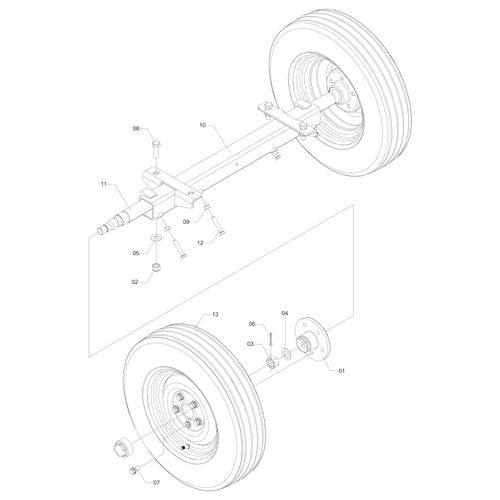 08
10
11
09
12
05
02
13
06
04
03
01
07